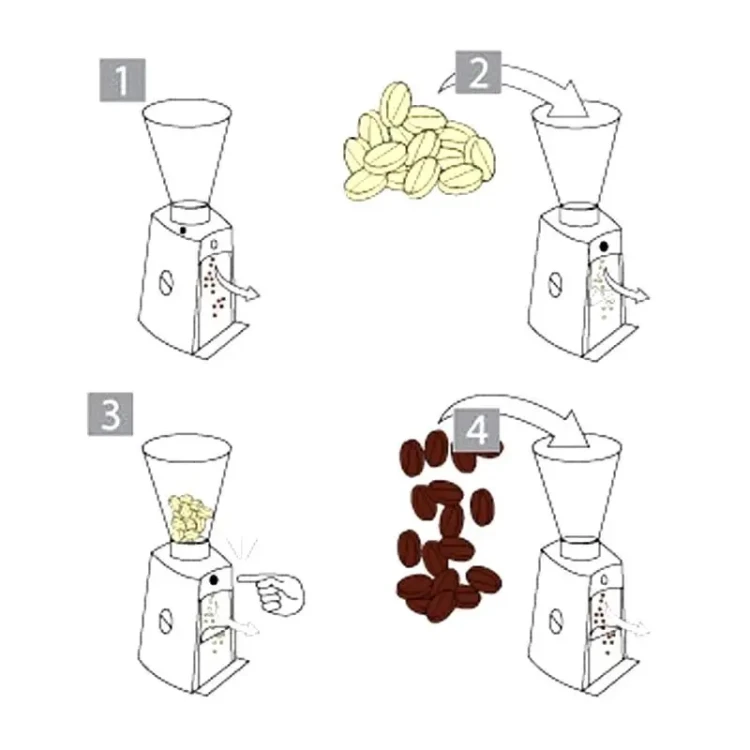 1

2

3

4